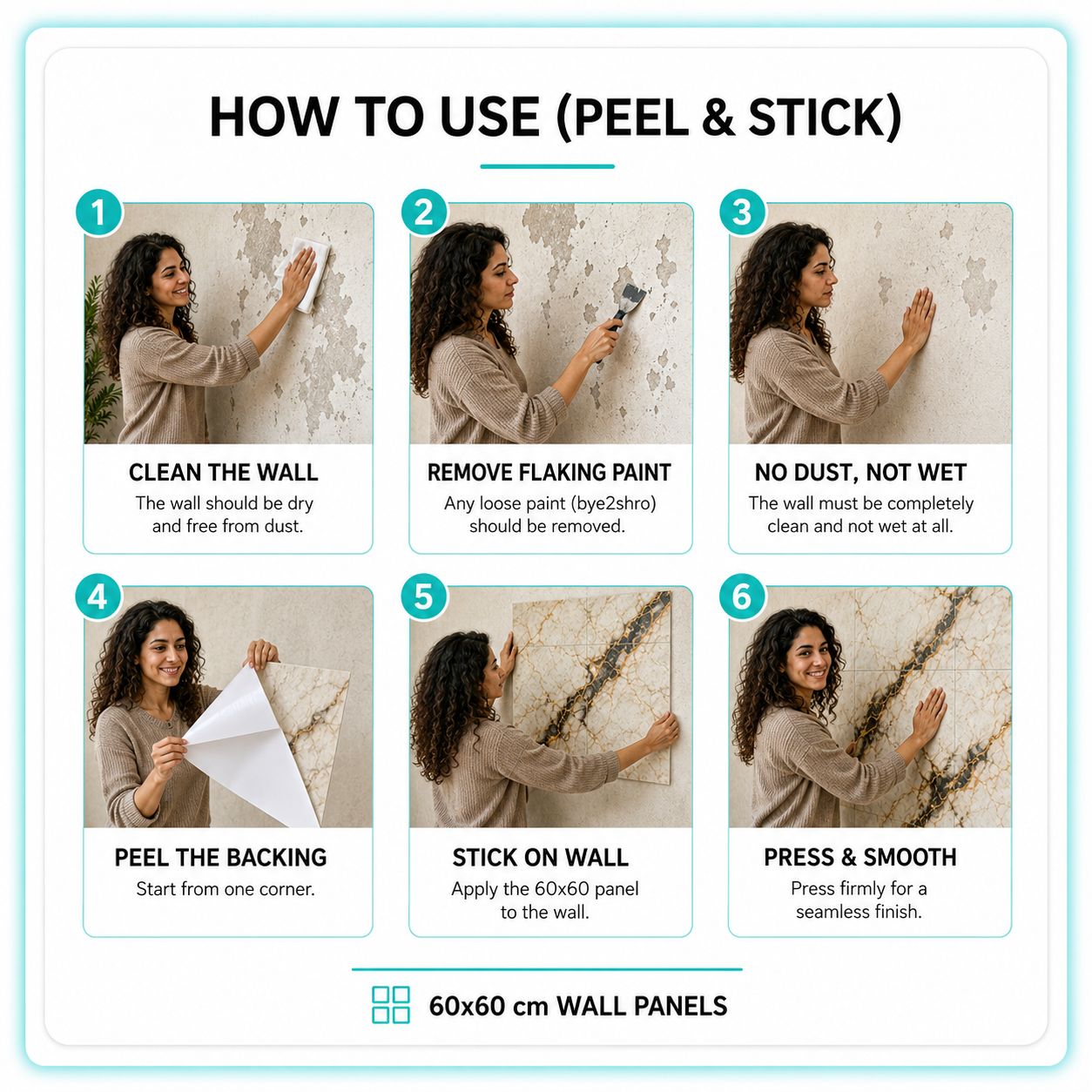 HOW TO USE (PEEL & STICK)

1
CLEAN THE WALL
The wall should be dry and free from dust.

2
REMOVE FLAKING PAINT
Any loose paint (bye2shro) should be removed.

3
NO DUST, NOT WET
The wall must be completely clean and not wet at all.

4
PEEL THE BACKING
Start from one corner.

5
STICK ON WALL
Apply the 60x60 panel to the wall.

6
PRESS & SMOOTH
Press firmly for a seamless finish.

60x60 cm WALL PANELS